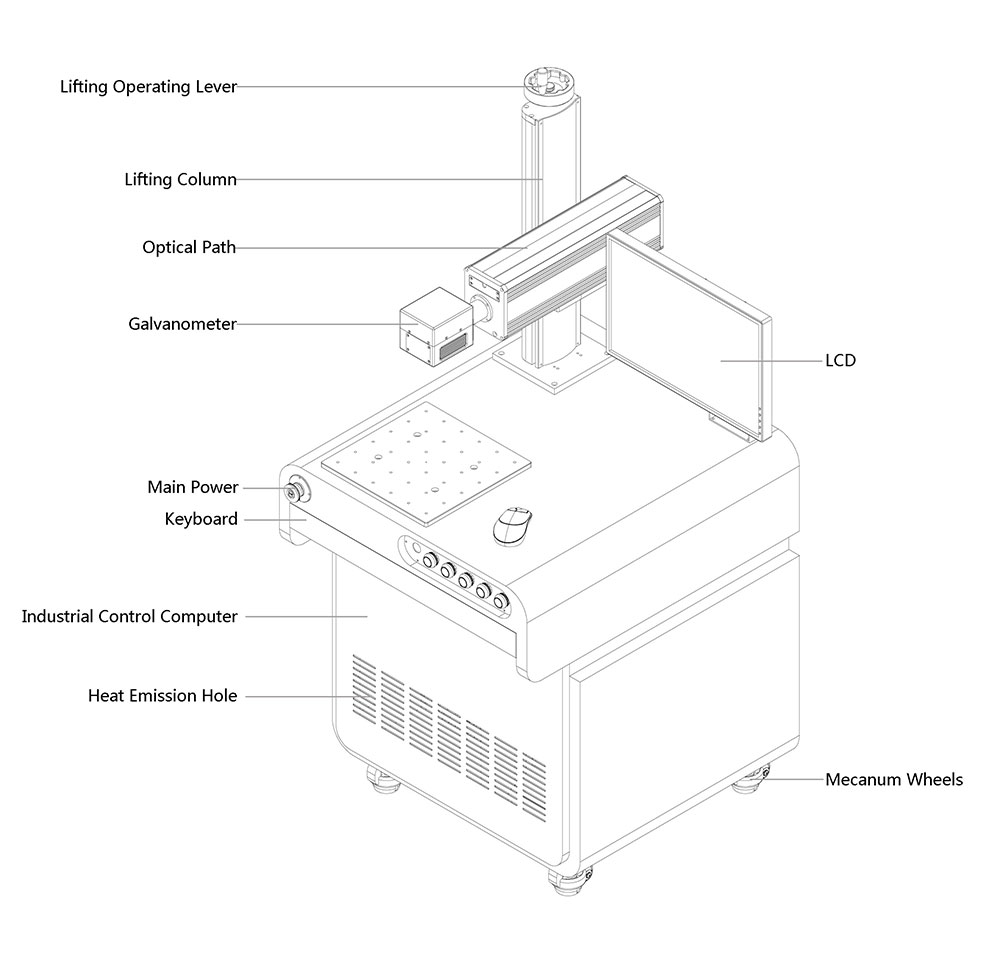 Lifting Operating Lever
Lifting Column
Optical Path
Galvanometer
LCD
Main Power
Keyboard
Industrial Control Computer
Heat Emission Hole
Mecanum Wheels