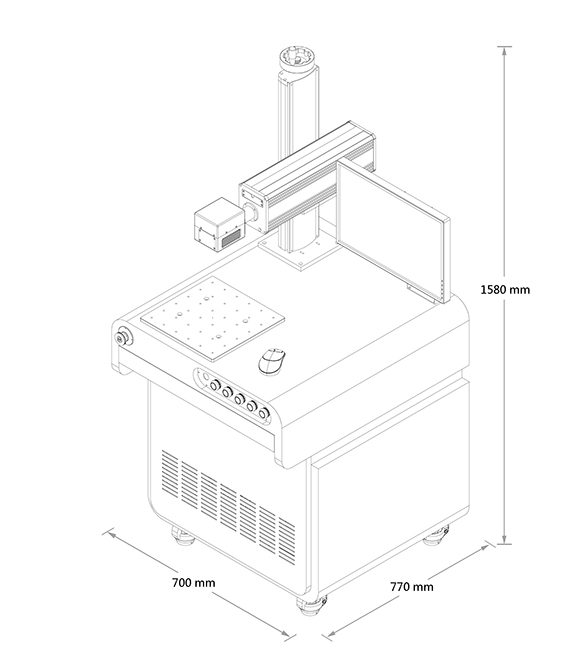 1580 mm

700 mm

770 mm