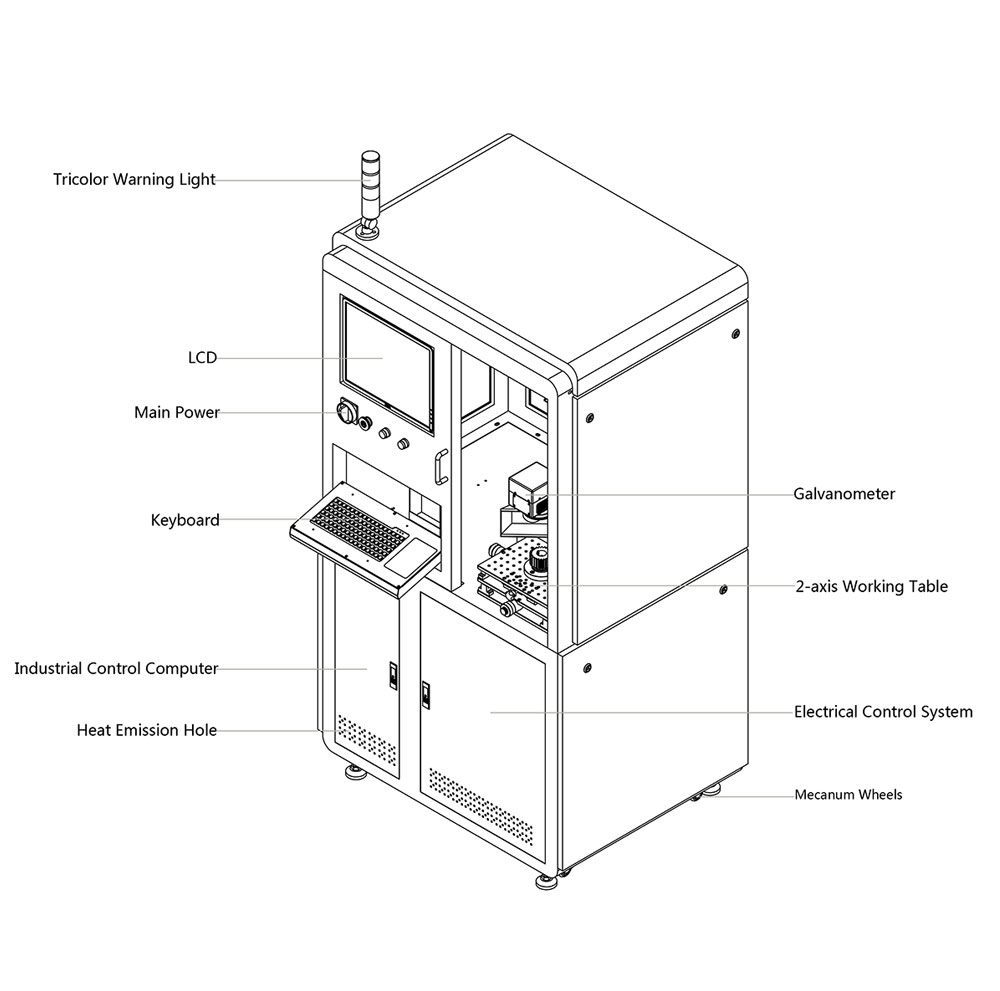 Tricolor Warning Light

LCD

Main Power

Keyboard

Industrial Control Computer

Heat Emission Hole

Galvanometer

2-axis Working Table

Electrical Control System

Mecanum Wheels