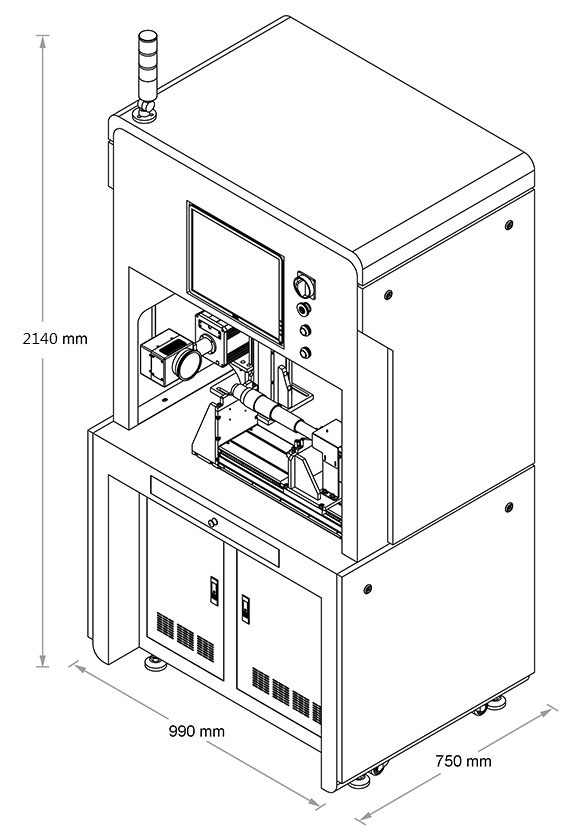 2140 mm

990 mm

750 mm