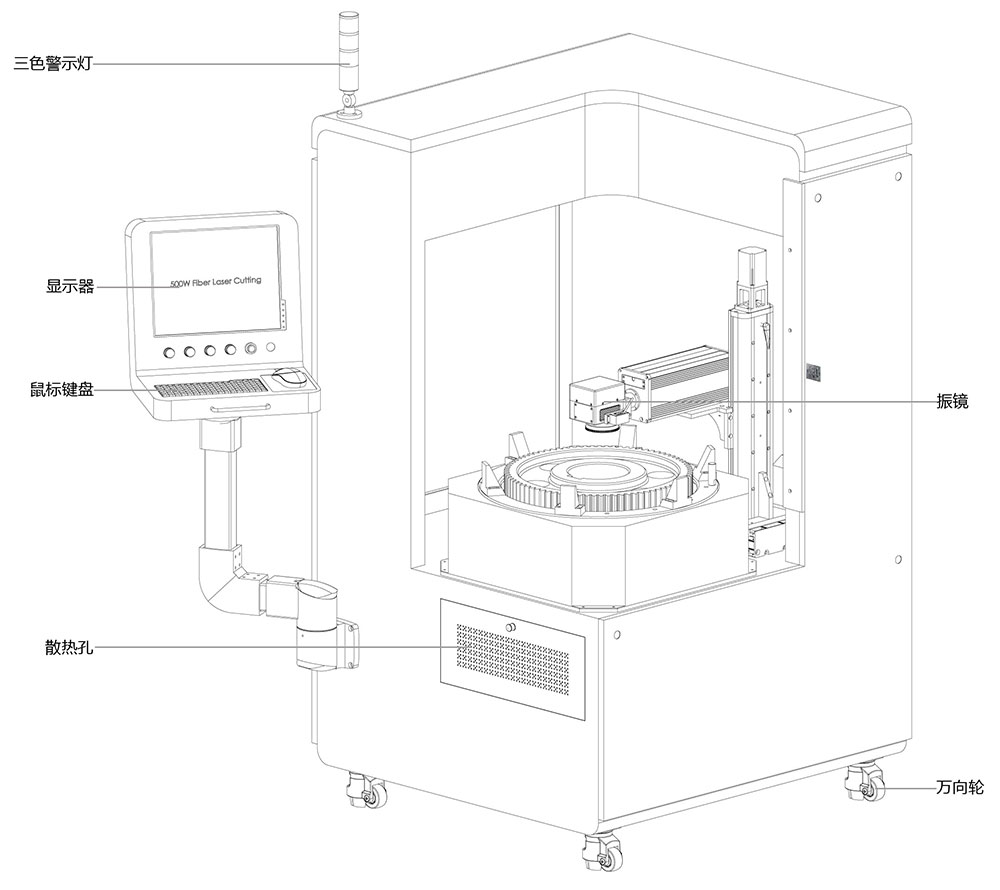 三色警示灯

显示器

500W Fiber Laser Cutting

鼠标键盘

振镜

散热孔

万向轮